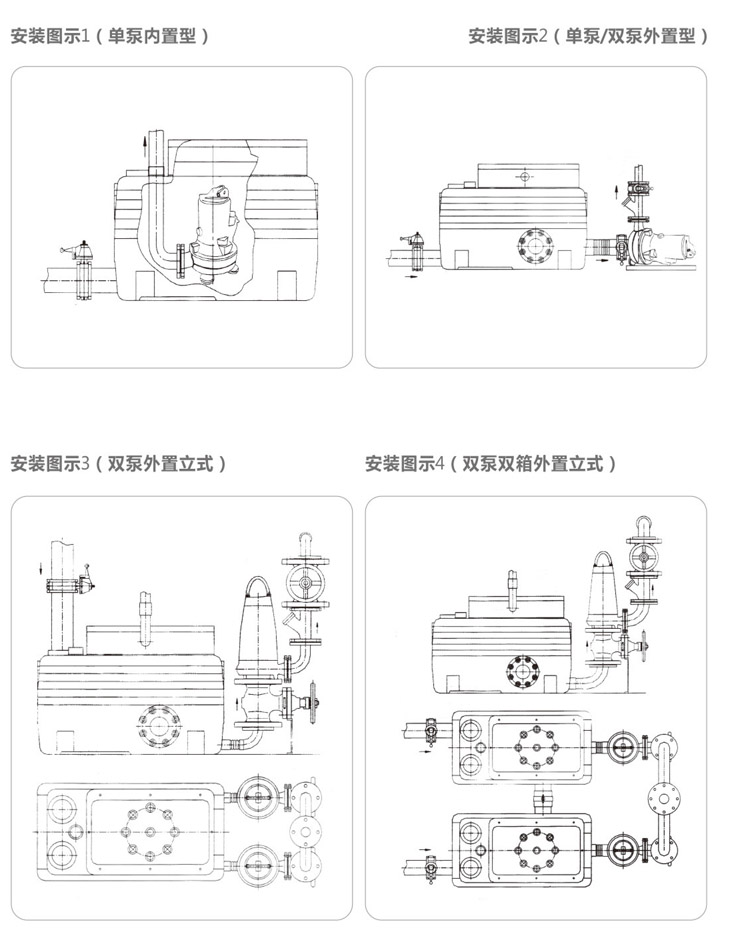 安装图示1（单泵内置型）

安装图示2（单泵/双泵外置型）

安装图示3（双泵外置立式）

安装图示4（双泵双箱外置立式）